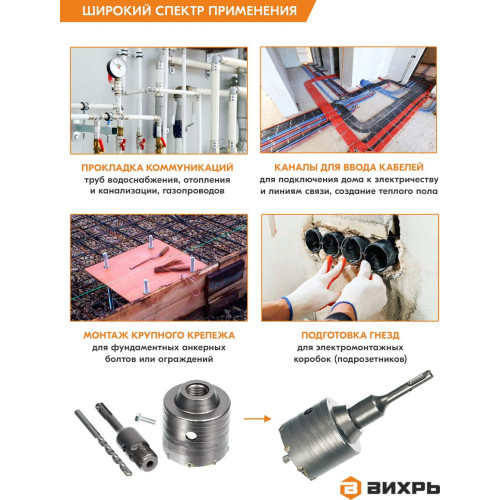 ШИРОКИЙ СПЕКТР ПРИМЕНЕНИЯ

ПРОКЛАДКА КОММУНИКАЦИЙ
труб водоснабжения, отопления и канализации, газопроводов

КАНАЛЫ ДЛЯ ВВОДА КАБЕЛЕЙ
для подключения дома к электричеству и линиям связи, создание теплого пола

МОНТАЖ КРУПНОГО КРЕПЕЖА
для фундаментных анкерных болтов или ограждений

ПОДГОТОВКА ГНЕЗД
для электромонтажных коробок (подрозетников)

ВИХРЬ