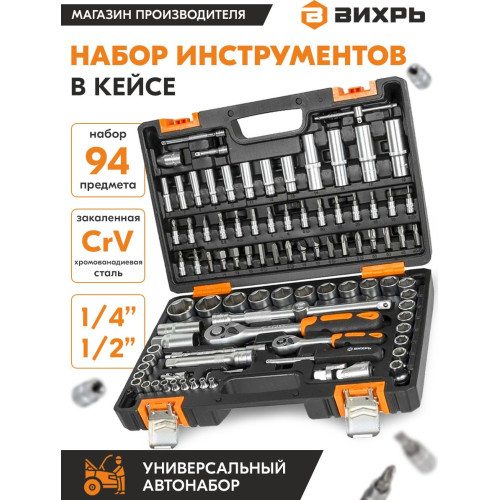 МАГАЗИН ПРОИЗВОДИТЕЛЯ

ВИХРЬ

НАБОР ИНСТРУМЕНТОВ
В КЕЙСЕ

набор
94
предмета

закаленная
CrV
хромованадиевая
сталь

1/4"
1/2"

ВИХРЬ

УНИВЕРСАЛЬНЫЙ
АВТОНАБОР