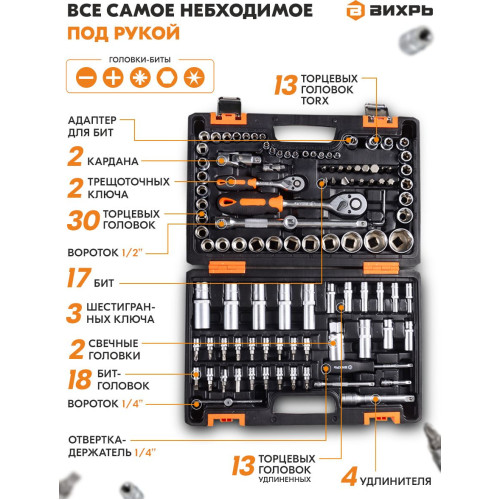 ВСЕ САМОЕ НЕБХОДИМОЕ
ПОД РУКОЙ

ВИХРЬ

ГОЛОВКИ-БИТЫ

13 ТОРЦЕВЫХ ГОЛОВОК TORX

АДАПТЕР ДЛЯ БИТ

2 КАРДАНА

2 ТРЕЩОТОЧНЫХ КЛЮЧА

30 ТОРЦЕВЫХ ГОЛОВОК

ВОРОТОК 1/2"

17 БИТ

3 ШЕСТИГРАННЫХ КЛЮЧА

2 СВЕЧНЫЕ ГОЛОВКИ

18 БИТ-ГОЛОВОК

ВОРОТОК 1/4"

ОТВЕРТКА-ДЕРЖАТЕЛЬ 1/4"

13 ТОРЦЕВЫХ ГОЛОВОК УДЛИНЕННЫХ

4 УДЛИНИТЕЛЯ