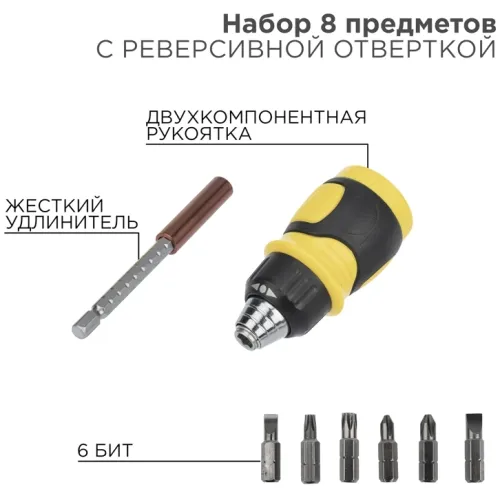 Набор 8 предметов
С РЕВЕРСИВНОЙ ОТВЕРТКОЙ

ДВУХКОМПОНЕНТНАЯ РУКОЯТКА

ЖЕСТКИЙ УДЛИНИТЕЛЬ

6 БИТ