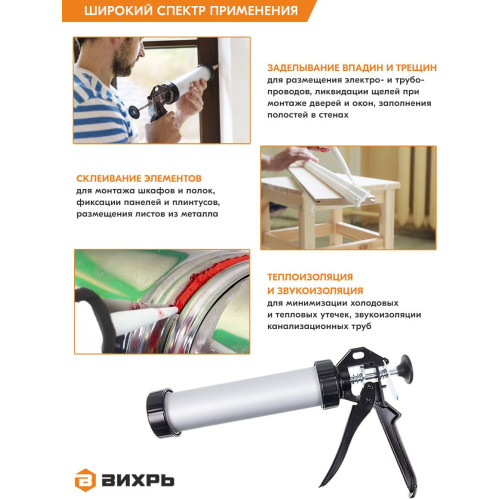 ШИРОКИЙ СПЕКТР ПРИМЕНЕНИЯ

ЗАДЕЛЫВАНИЕ ВПАДИН И ТРЕЩИН
для размещения электро- и трубопроводов, ликвидации щелей при монтаже дверей и окон, заполнения полостей в стенах

СКЛЕИВАНИЕ ЭЛЕМЕНТОВ
для монтажа шкафов и полок, фиксации панелей и плинтусов, размещения листов из металла

ТЕПЛОИЗОЛЯЦИЯ И ЗВУКОИЗОЛЯЦИЯ
для минимизации холодовых и тепловых утечек, звукоизоляции канализационных труб

ВИХРЬ