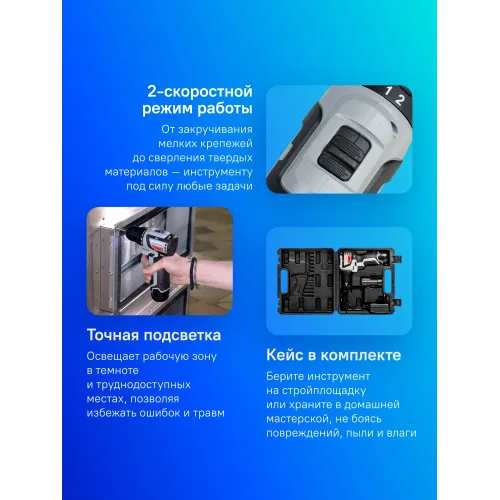 2-скоростной режим работы

От закручивания мелких крепежей до сверления твердых материалов — инструменту под силу любые задачи

1 2

Точная подсветка

Освещает рабочую зону в темноте и труднодоступных местах, позволяя избежать ошибок и травм

Кейс в комплекте

Берите инструмент на стройплощадку или храните в домашней мастерской, не боясь повреждений, пыли и влаги