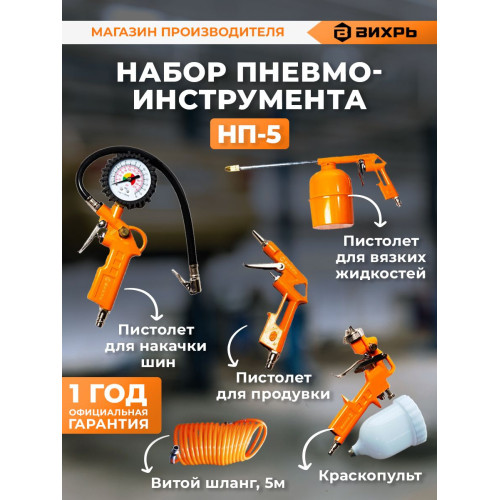 МАГАЗИН ПРОИЗВОДИТЕЛЯ
ВИХРЬ

НАБОР ПНЕВМО-ИНСТРУМЕНТА
НП-5

Пистолет для вязких жидкостей

Пистолет для накачки шин

Пистолет для продувки

1 ГОД
ОФИЦИАЛЬНАЯ ГАРАНТИЯ

Витой шланг, 5м

Краскопульт